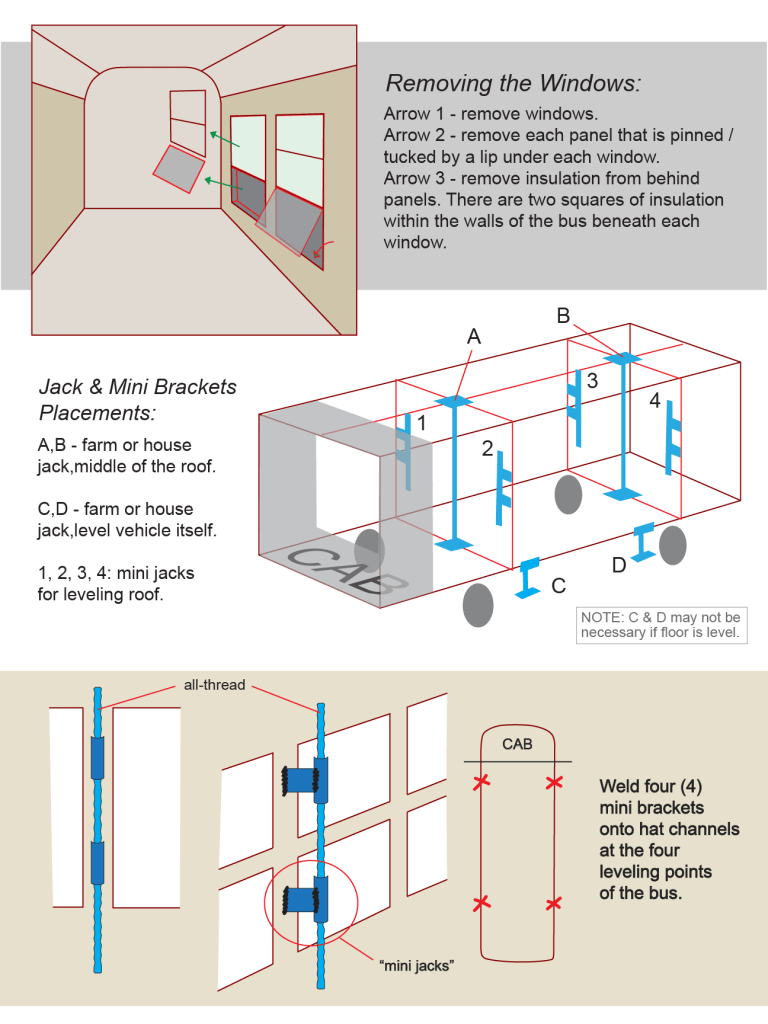 Removing the Windows:

Arrow 1 - remove windows.
Arrow 2 - remove each panel that is pinned / tucked by a lip under each window.
Arrow 3 - remove insulation from behind panels. There are two squares of insulation within the walls of the bus beneath each window.

Jack & Mini Brackets Placements:

A,B - farm or house jack,middle of the roof.

C,D - farm or house jack,level vehicle itself.

1, 2, 3, 4: mini jacks for leveling roof.

A

B

1

2

3

4

CAB

C

D

NOTE: C & D may not be necessary if floor is level.

all-thread

"mini jacks"

CAB

Weld four (4) mini brackets onto hat channels at the four leveling points of the bus.